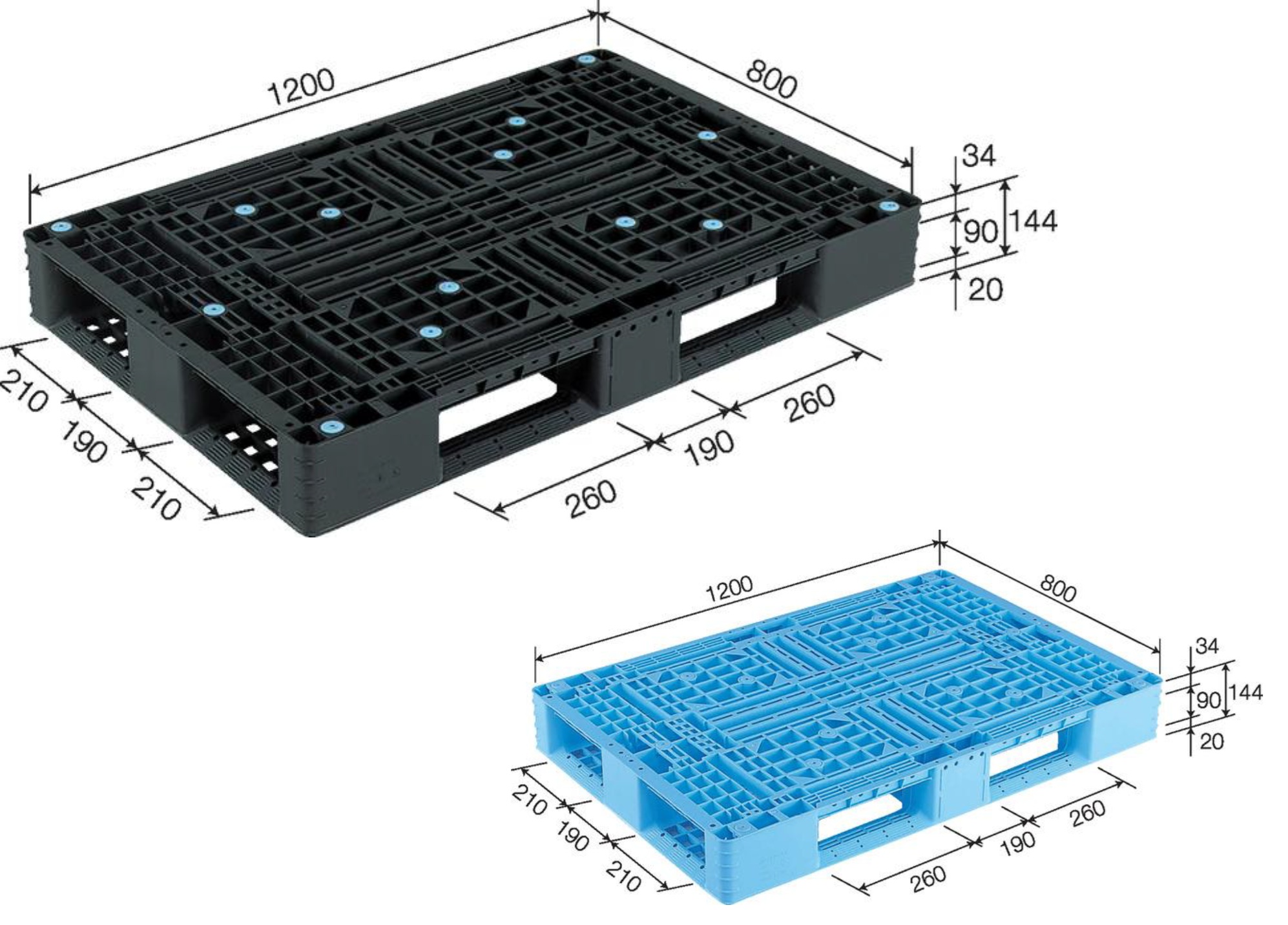 1200
800
34
90
144
20
210
190
210
260
190
260

1200
800
34
90
144
20
210
190
210
260
190
260